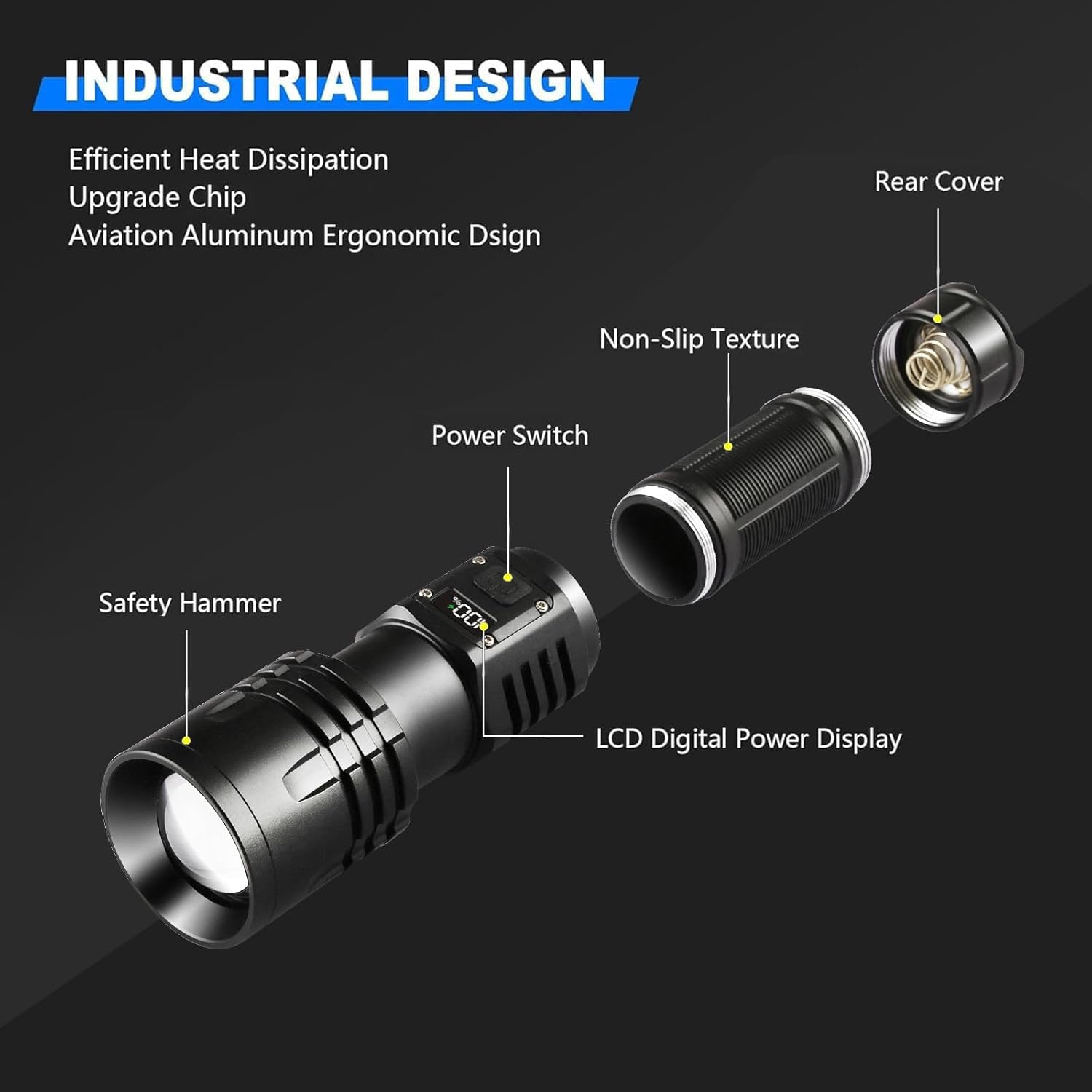 INDUSTRIAL DESIGN

Efficient Heat Dissipation
Upgrade Chip
Aviation Aluminum Ergonomic Dsign

Rear Cover

Non-Slip Texture

Power Switch

Safety Hammer

100%

LCD Digital Power Display